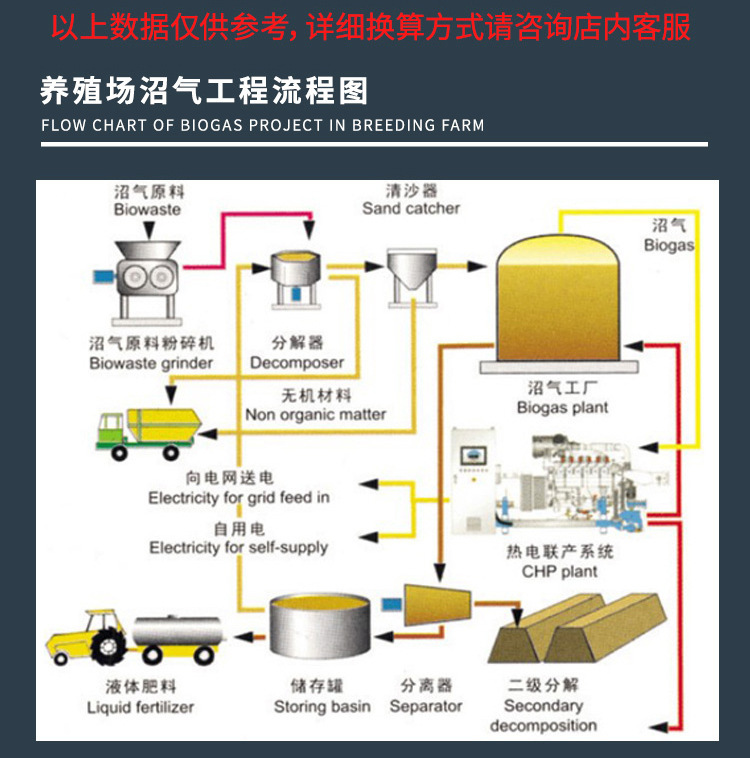 以上数据仅供参考，详细换算方式请咨询店内客服

养殖场沼气工程流程图
FLOW CHART OF BIOGAS PROJECT IN BREEDING FARM

沼气原料
Biowaste

清沙器
Sand catcher

沼气
Biogas

沼气原料粉碎机
Biowaste grinder

分解器
Decomposer

无机材料
Non organic matter

沼气工厂
Biogas plant

向电网送电
Electricity for grid feed in

自用电
Electricity for self-supply

热电联产系统
CHP plant

液体肥料
Liquid fertilizer

储存罐
Storing basin

分离器
Separator

二级分解
Secondary decomposition